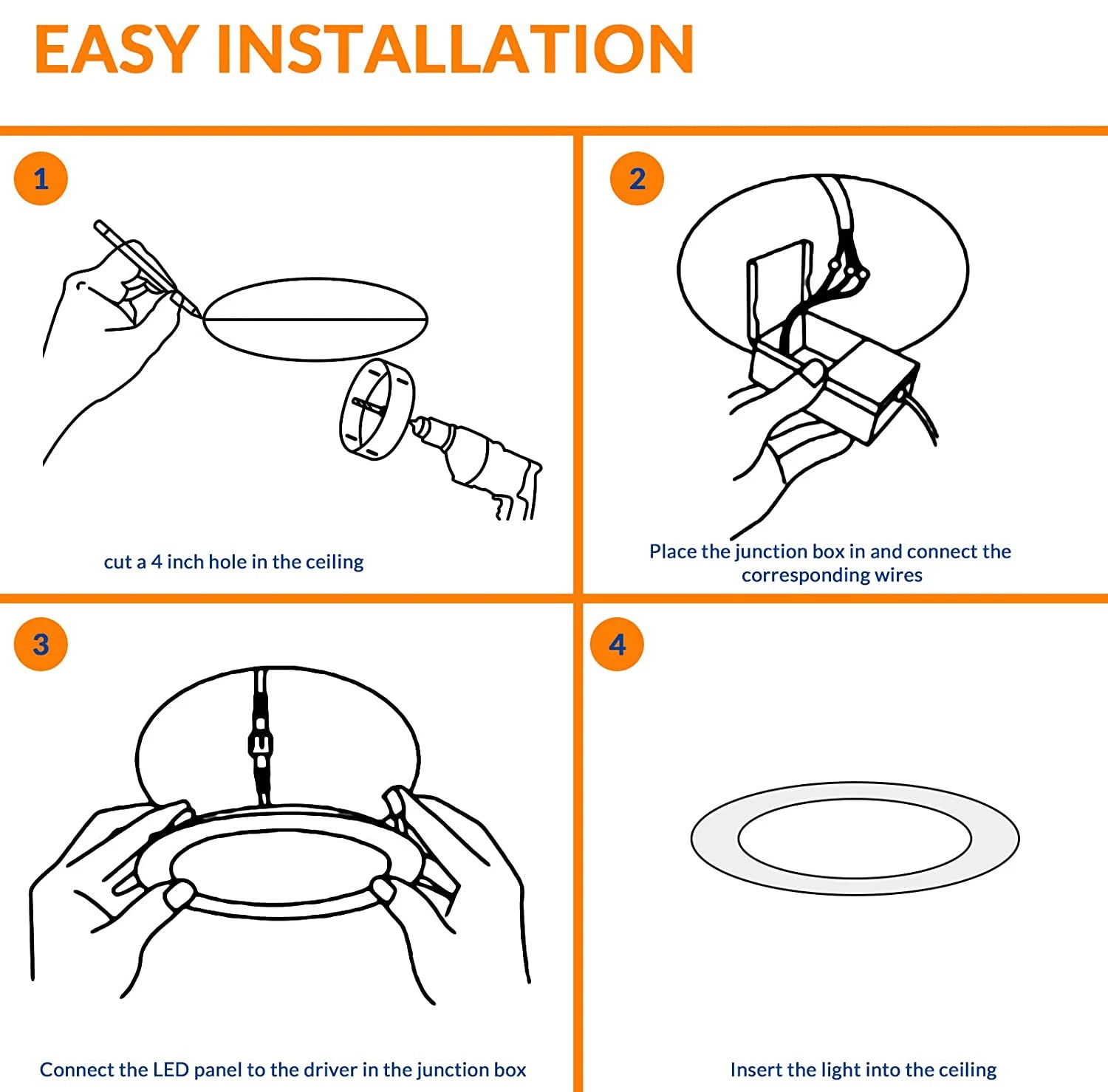 EASY INSTALLATION

1

cut a 4 inch hole in the ceiling

2

Place the junction box in and connect the corresponding wires

3

Connect the LED panel to the driver in the junction box

4

Insert the light into the ceiling